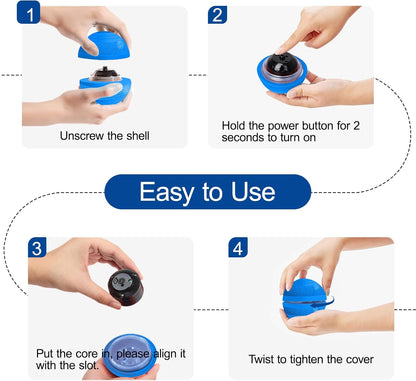 1

Unscrew the shell

2

Hold the power button for 2 seconds to turn on

Easy to Use

3

Put the core in, please align it with the slot.

4

Twist to tighten the cover