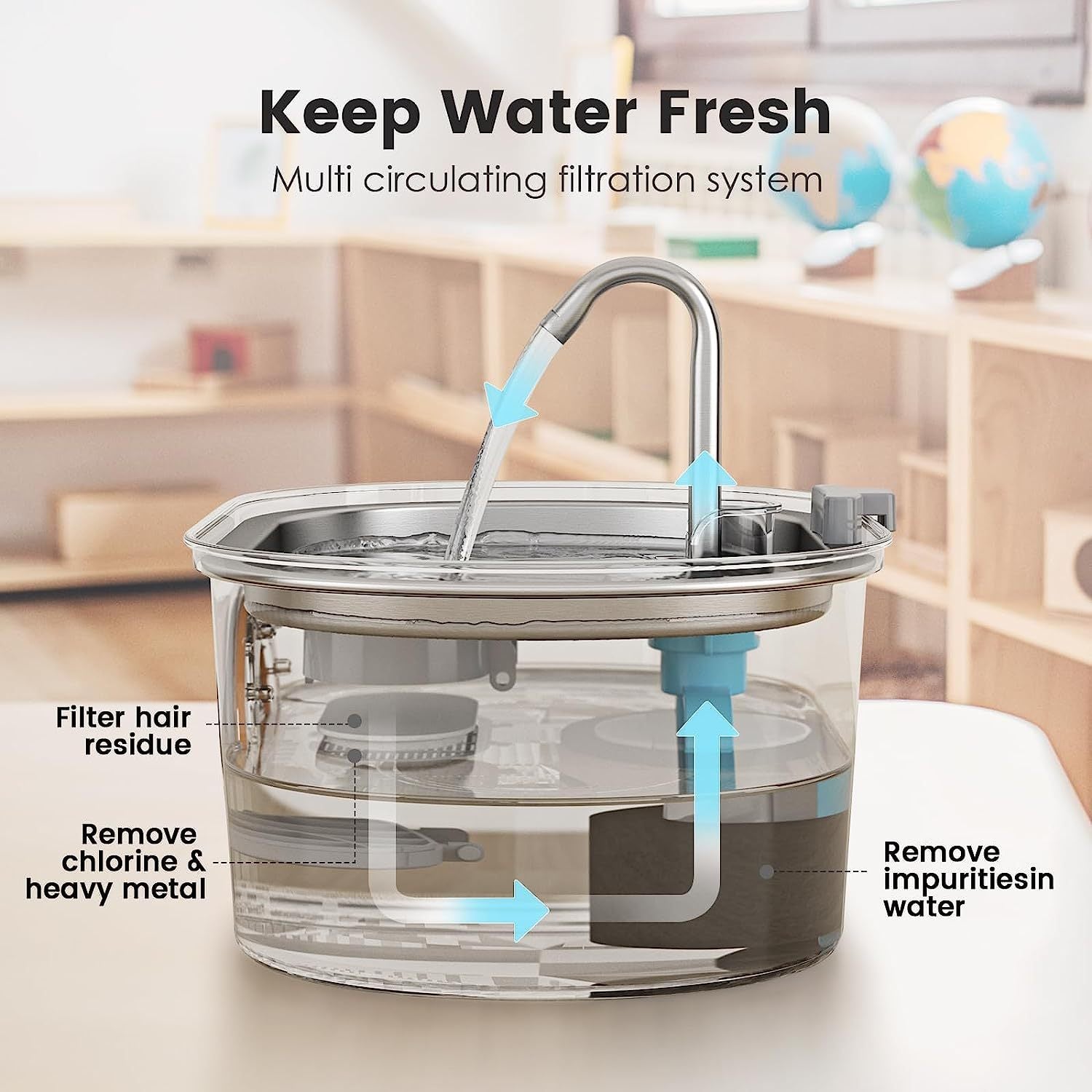 Keep Water Fresh

Multi circulating filtration system

Filter hair residue

Remove chlorine & heavy metal

Remove impuritiesin water