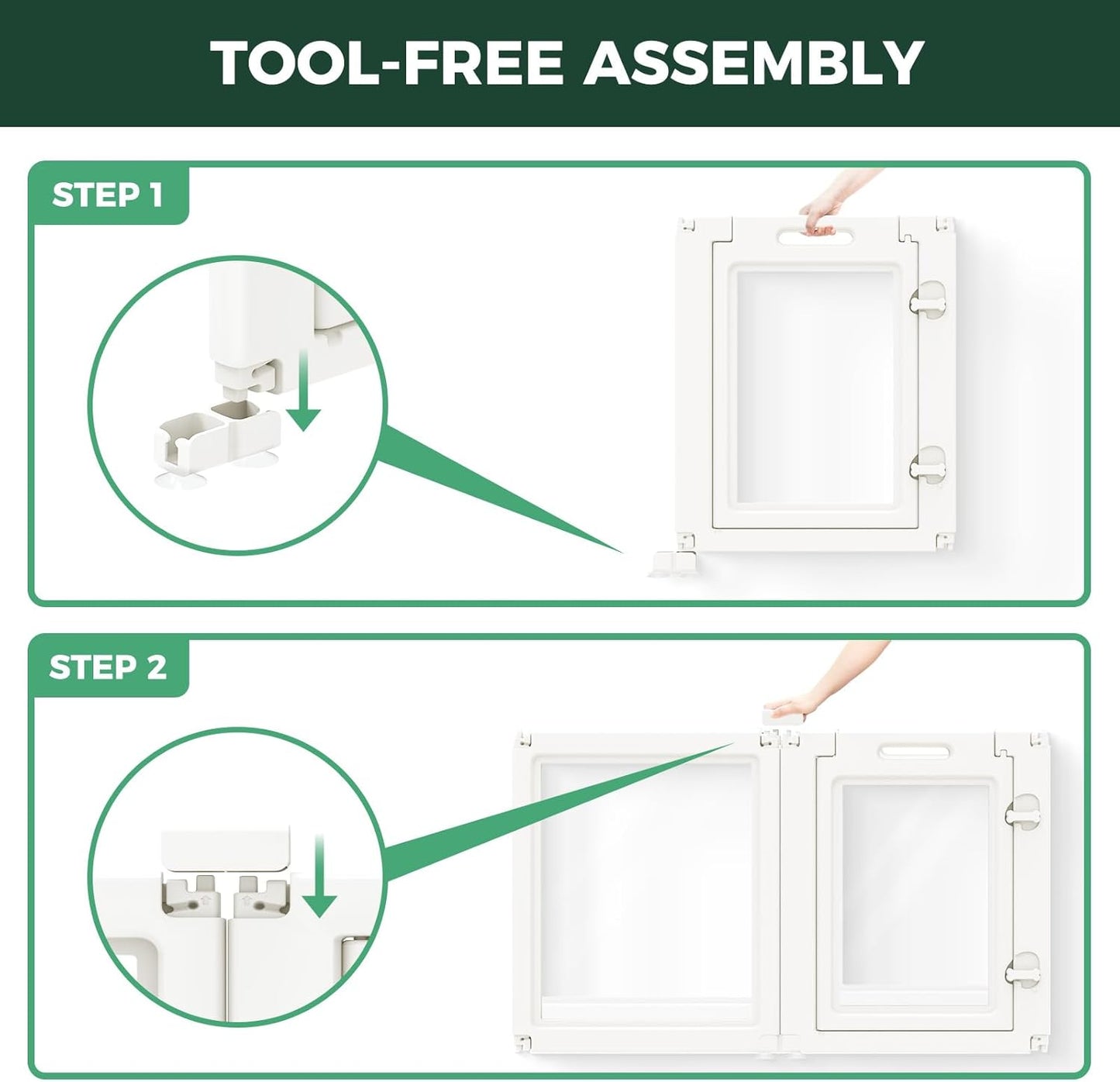 TOOL-FREE ASSEMBLY

STEP 1

STEP 2