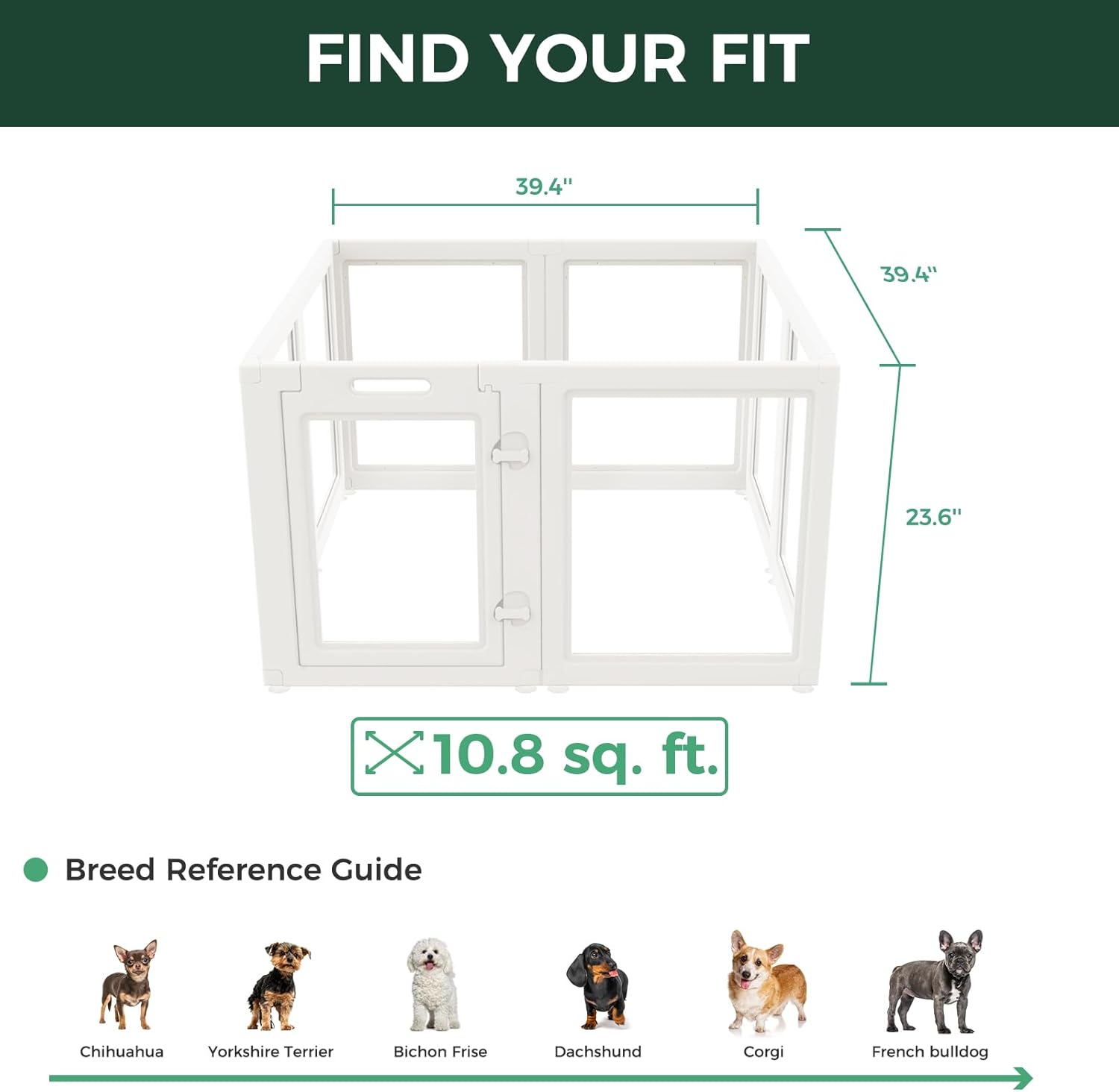 FIND YOUR FIT

39.4"

39.4"

23.6"

10.8 sq. ft.

Breed Reference Guide

Chihuahua

Yorkshire Terrier

Bichon Frise

Dachshund

Corgi

French bulldog