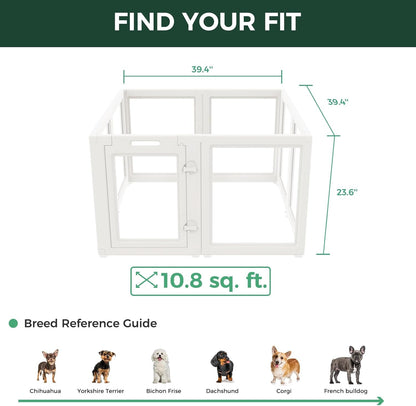 FIND YOUR FIT

39.4"

39.4"

23.6"

10.8 sq. ft.

Breed Reference Guide

Chihuahua

Yorkshire Terrier

Bichon Frise

Dachshund

Corgi

French bulldog