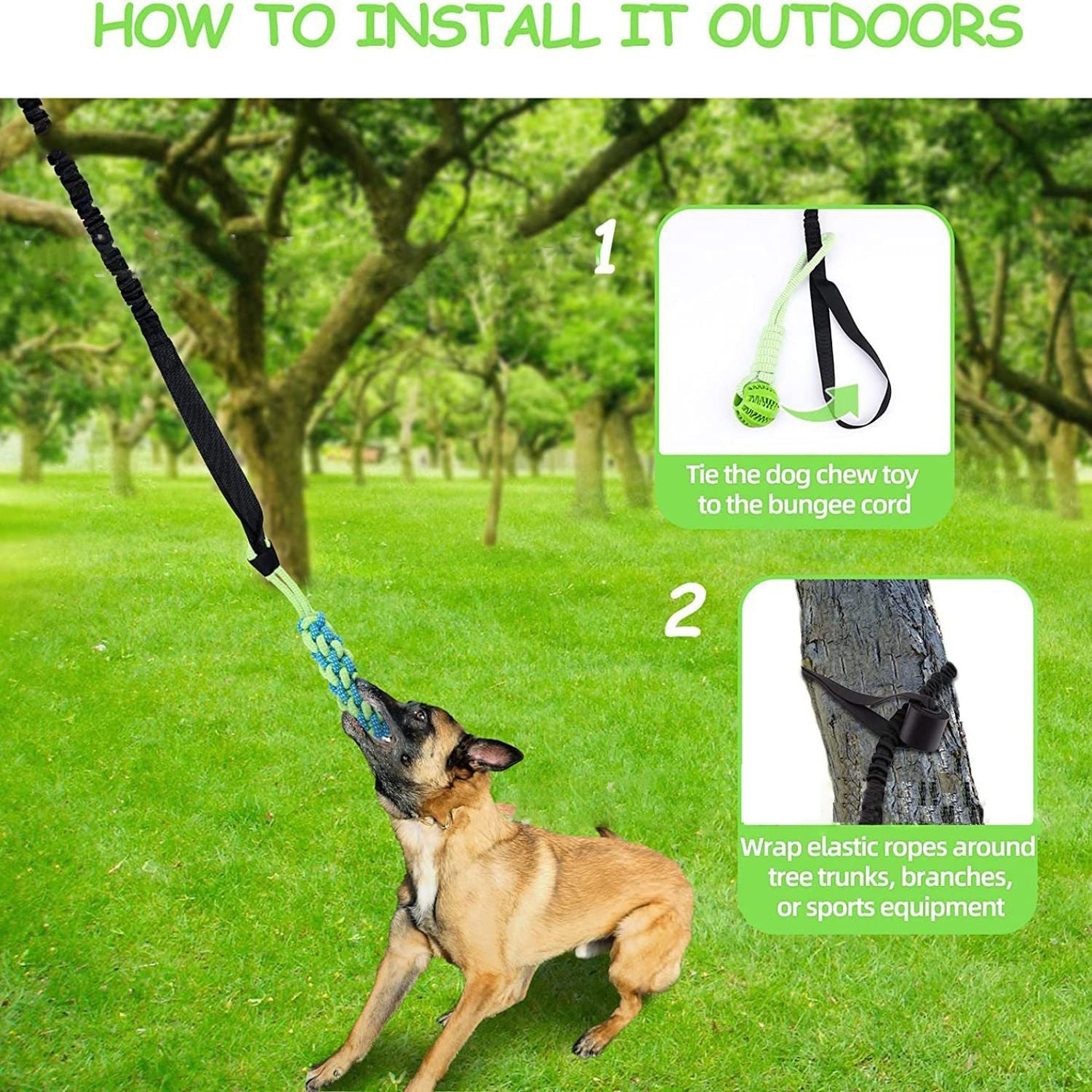 HOW TO INSTALL IT OUTDOORS

1

Tie the dog chew toy to the bungee cord

2

Wrap elastic ropes around tree trunks, branches, or sports equipment