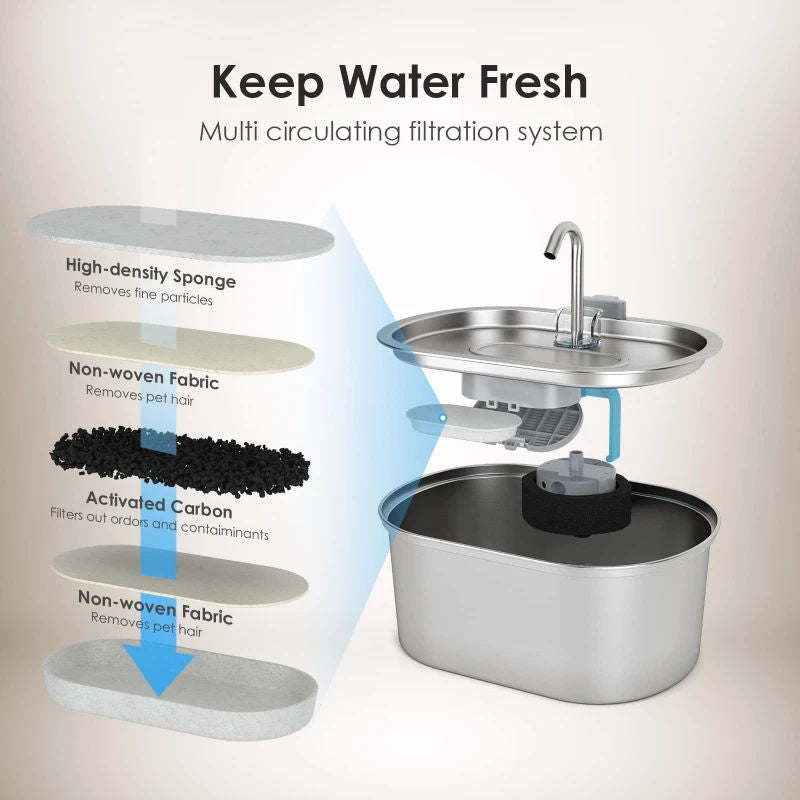 Keep Water Fresh
Multi circulating filtration system

High-density Sponge
Removes fine particles

Non-woven Fabric
Removes pet hair

Activated Carbon
Filters out ordors and contaiminants

Non-woven Fabric
Removes pet hair